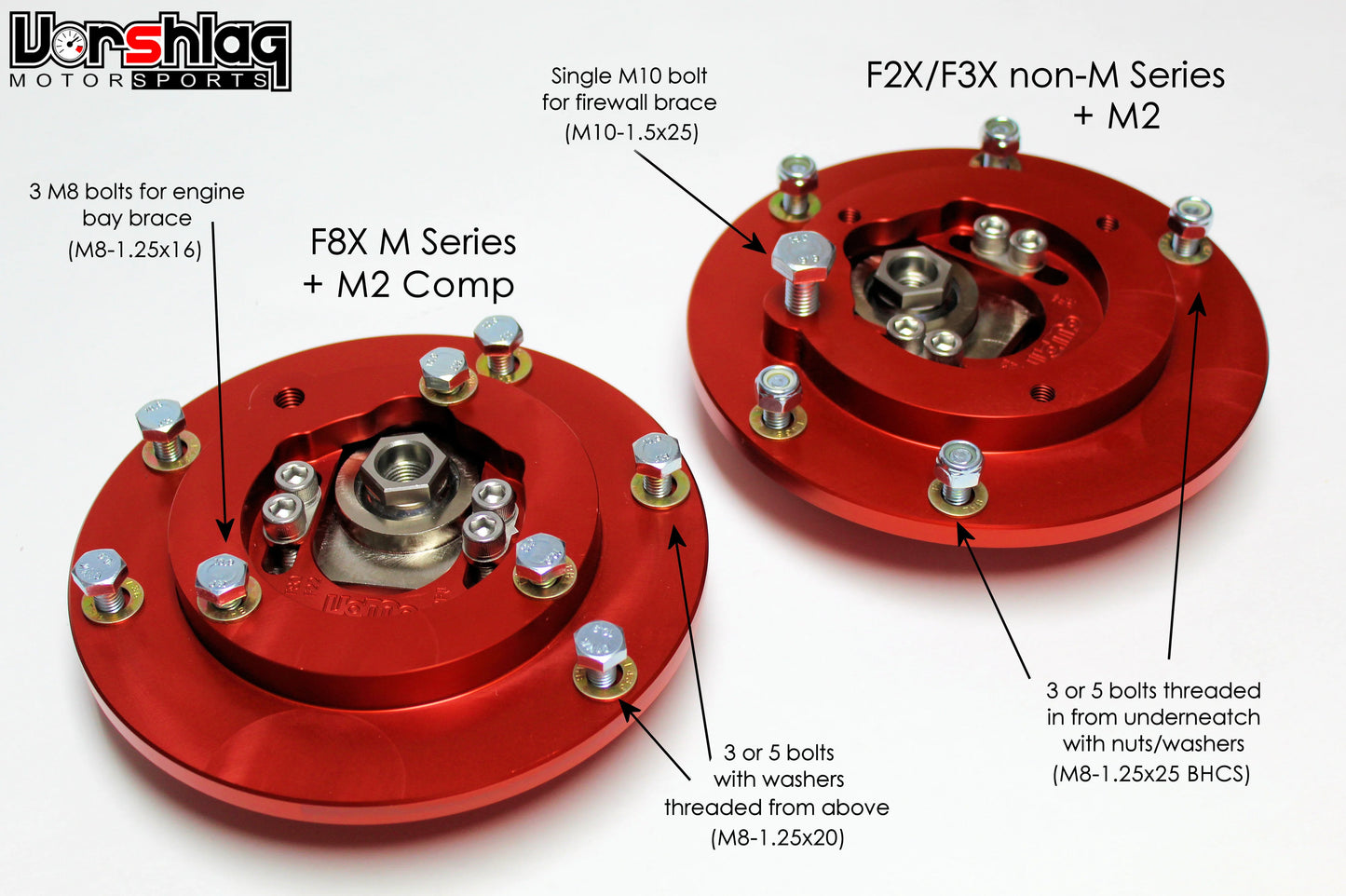 Vorshlag
MOTORSPORTS

Single M10 bolt for firewall brace (M10-1.5x25)

F2X/F3X non-M Series + M2

3 M8 bolts for engine bay brace (M8-1.25x16)

F8X M Series + M2 Comp

3 or 5 bolts with washers threaded from above (M8-1.25x20)

3 or 5 bolts threaded in from underneatch with nuts/washers (M8-1.25x25 BHCS)